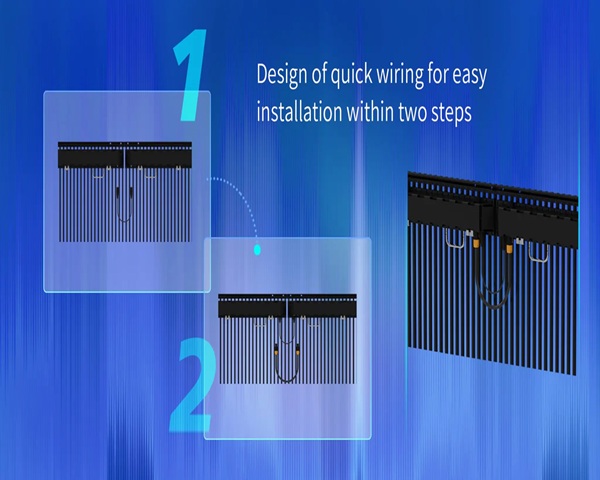 1

Design of quick wiring for easy installation within two steps

2